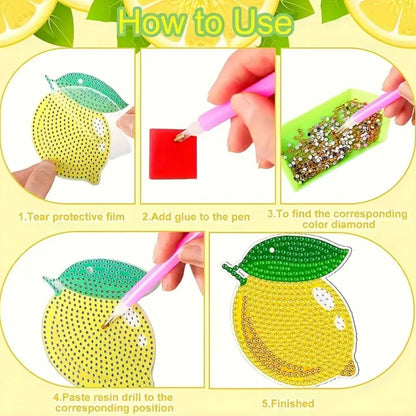 How to Use

1.Tear protective film

2.Add glue to the pen

3.To find the corresponding color diamond

4.Paste resin drill to the corresponding position

5.Finished