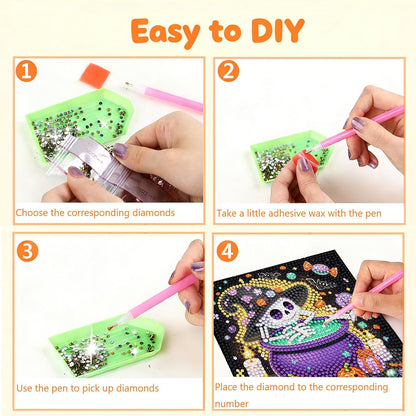 Easy to DIY

1
Choose the corresponding diamonds

2
Take a little adhesive wax with the pen

3
Use the pen to pick up diamonds

4
Place the diamond to the corresponding number