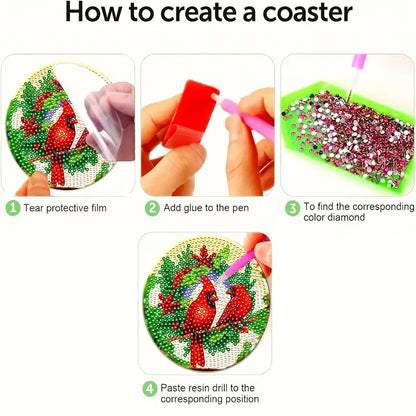 How to create a coaster

1 Tear protective film

2 Add glue to the pen

3 To find the corresponding color diamond

4 Paste resin drill to the corresponding position