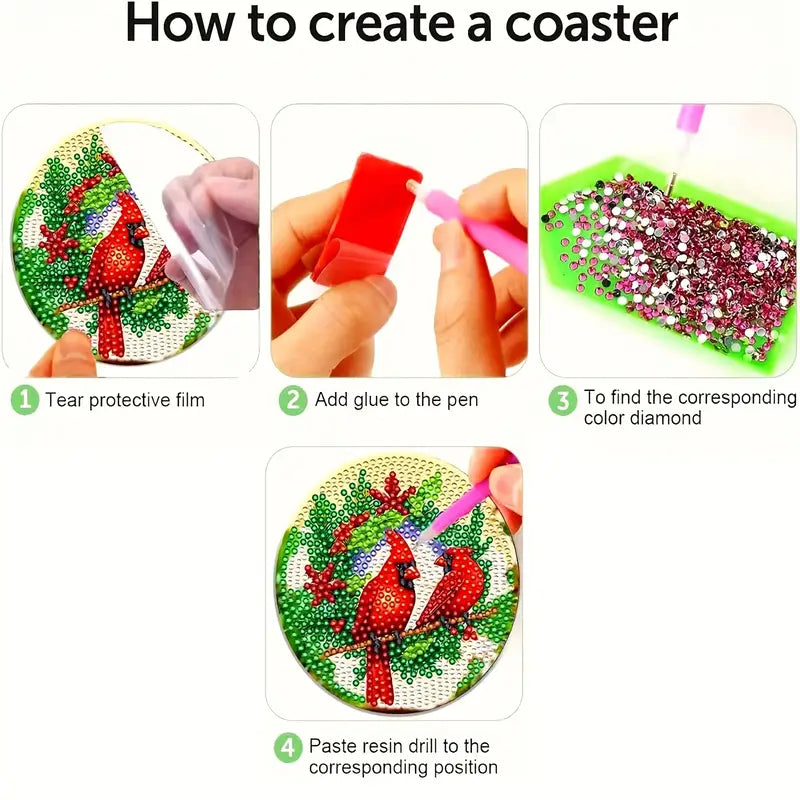 How to create a coaster

1 Tear protective film

2 Add glue to the pen

3 To find the corresponding color diamond

4 Paste resin drill to the corresponding position