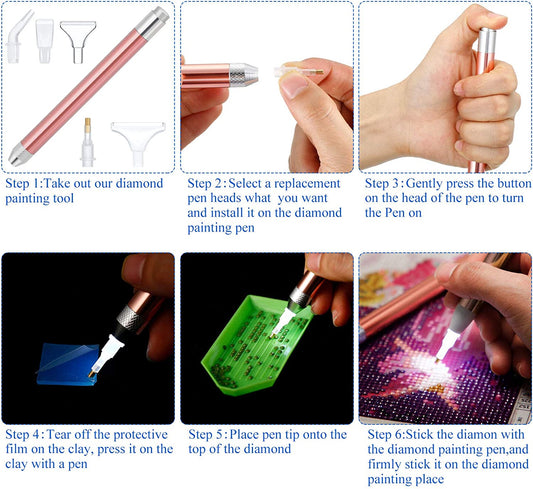 Step 1:Take out our diamond painting tool

Step 2:Select a replacement pen heads what you want and install it on the diamond painting pen

Step 3:Gently press the button on the head of the pen to turn the Pen on

Step 4:Tear off the protective film on the clay, press it on the clay with a pen

Step 5:Place pen tip onto the top of the diamond

Step 6:Stick the diamon with the diamond painting pen,and firmly stick it on the diamond painting place